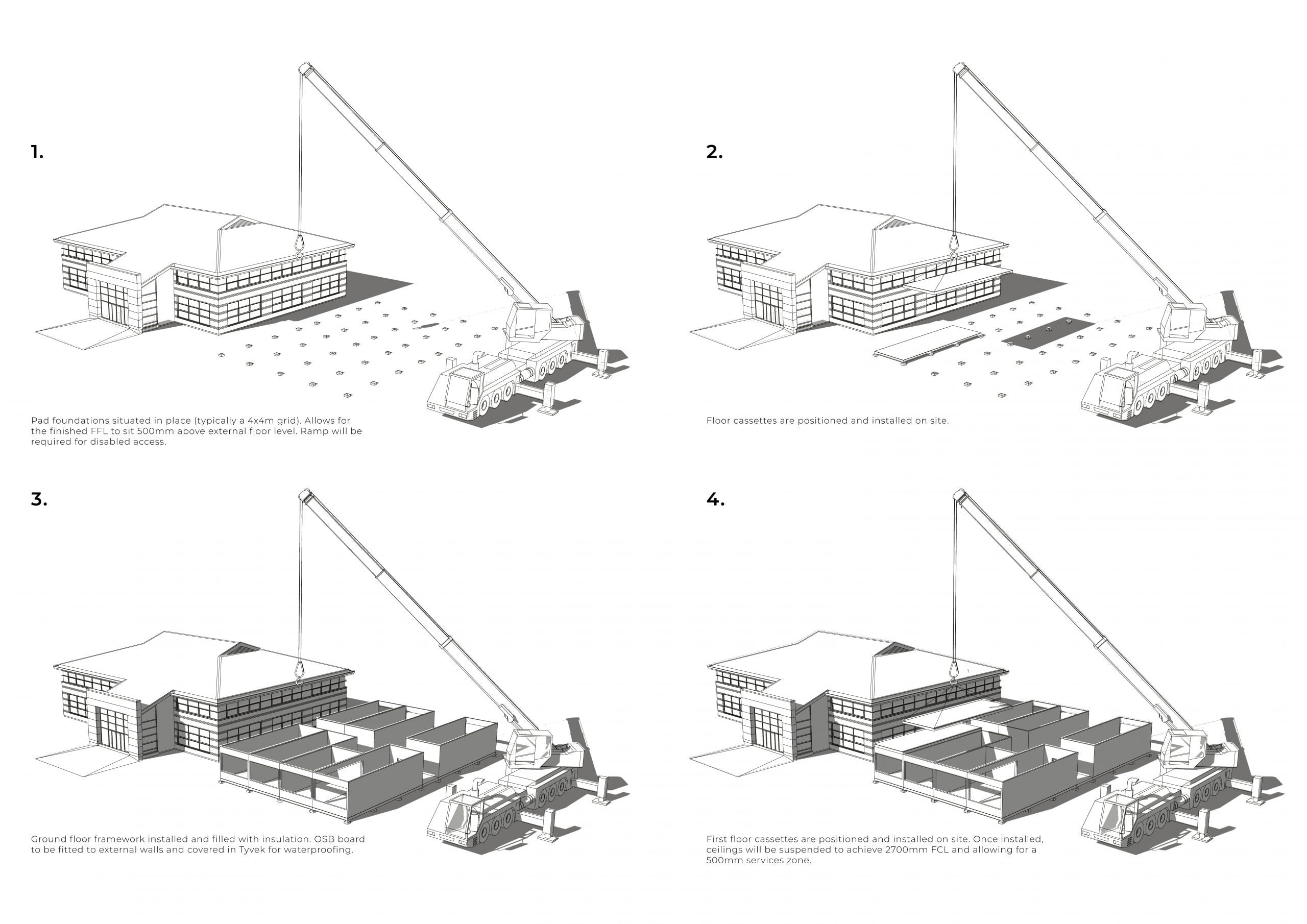 1.

Pad foundations situated in place (typically a 4x4m grid). Allows for the finished FFL to sit 500mm above external floor level. Ramp will be required for disabled access.

2.

Floor cassettes are positioned and installed on site.

3.

Ground floor framework installed and filled with insulation. OSB board to be fitted to external walls and covered in Tyvek for waterproofing.

4.

First floor cassettes are positioned and installed on site. Once installed, ceilings will be suspended to achieve 2700mm FCL and allowing for a 500mm services zone.